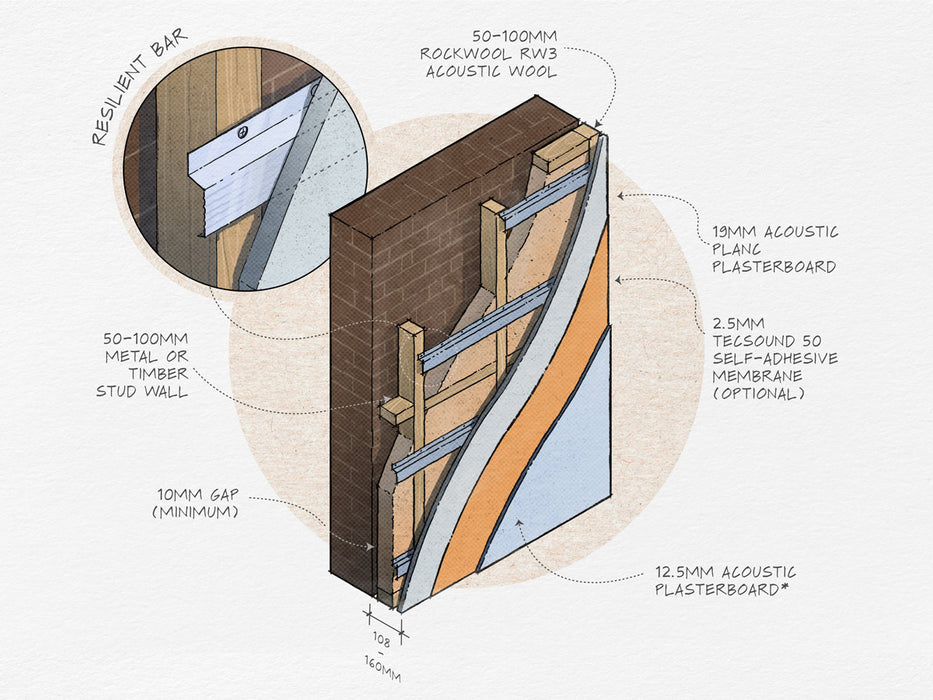 RESILIENT BAR

50-100MM ROCKWOOL RW3 ACOUSTIC WOOL

19MM ACOUSTIC PLANC PLASTERBOARD

2.5MM TECSOUND 50 SELF-ADHESIVE MEMBRANE (OPTIONAL)

50-100MM METAL OR TIMBER STUD WALL

10MM GAP (MINIMUM)

12.5MM ACOUSTIC PLASTERBOARD*

108 - 160MM