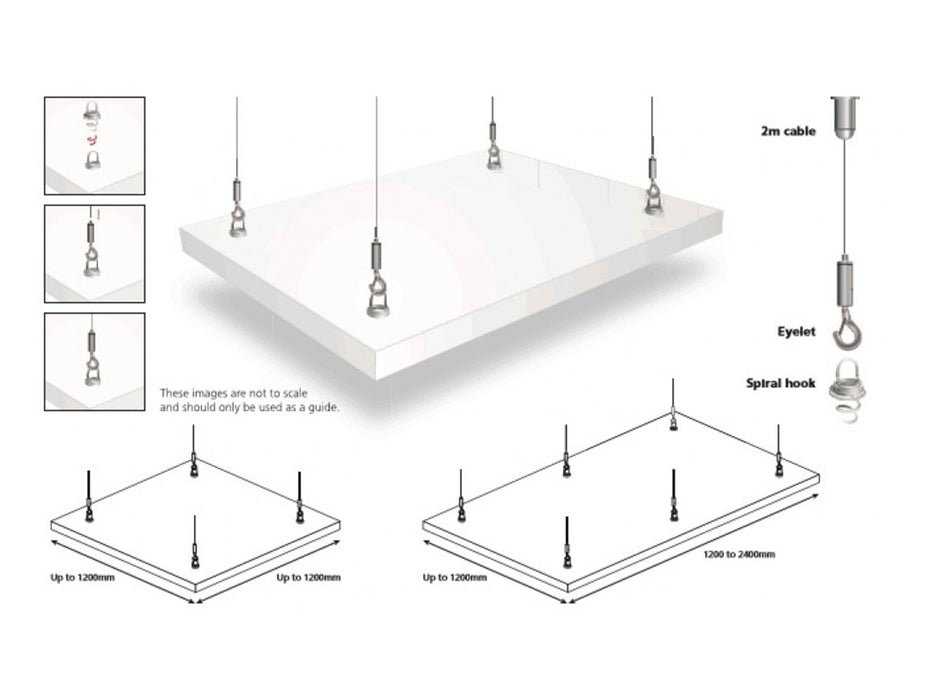 2m cable

Eyelet

Spiral hook

These images are not to scale and should only be used as a guide.

Up to 1200mm

Up to 1200mm

Up to 1200mm

1200 to 2400mm