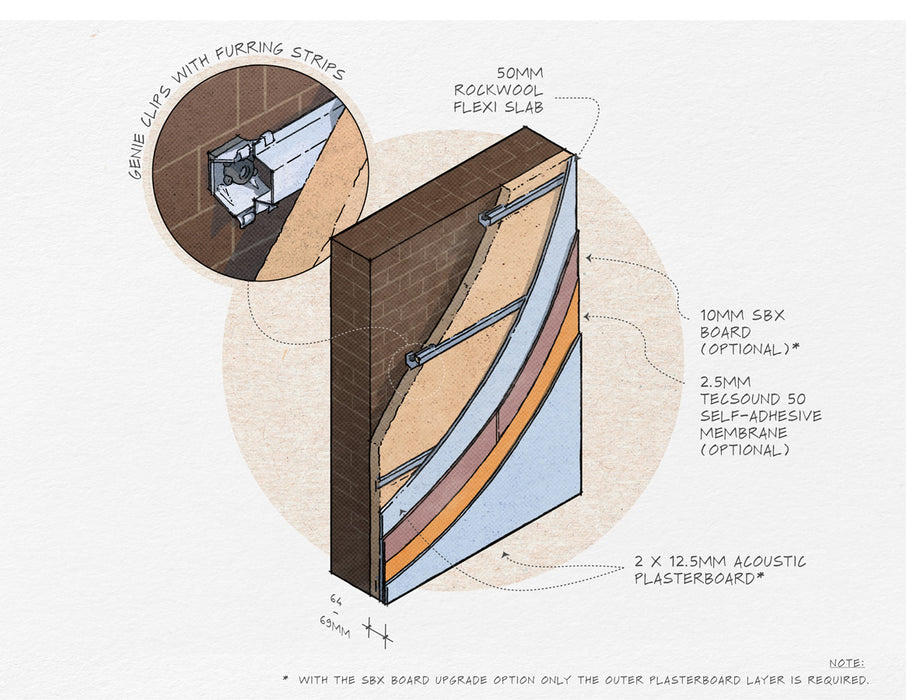 GENIE CLIPS WITH FURRING STRIPS

50MM ROCKWOOL FLEXI SLAB

10MM SBX BOARD (OPTIONAL)*

2.5MM TECSOUND 50 SELF-ADHESIVE MEMBRANE (OPTIONAL)

2 X 12.5MM ACOUSTIC PLASTERBOARD*

64 - 69MM

NOTE:
* WITH THE SBX BOARD UPGRADE OPTION ONLY THE OUTER PLASTERBOARD LAYER IS REQUIRED.