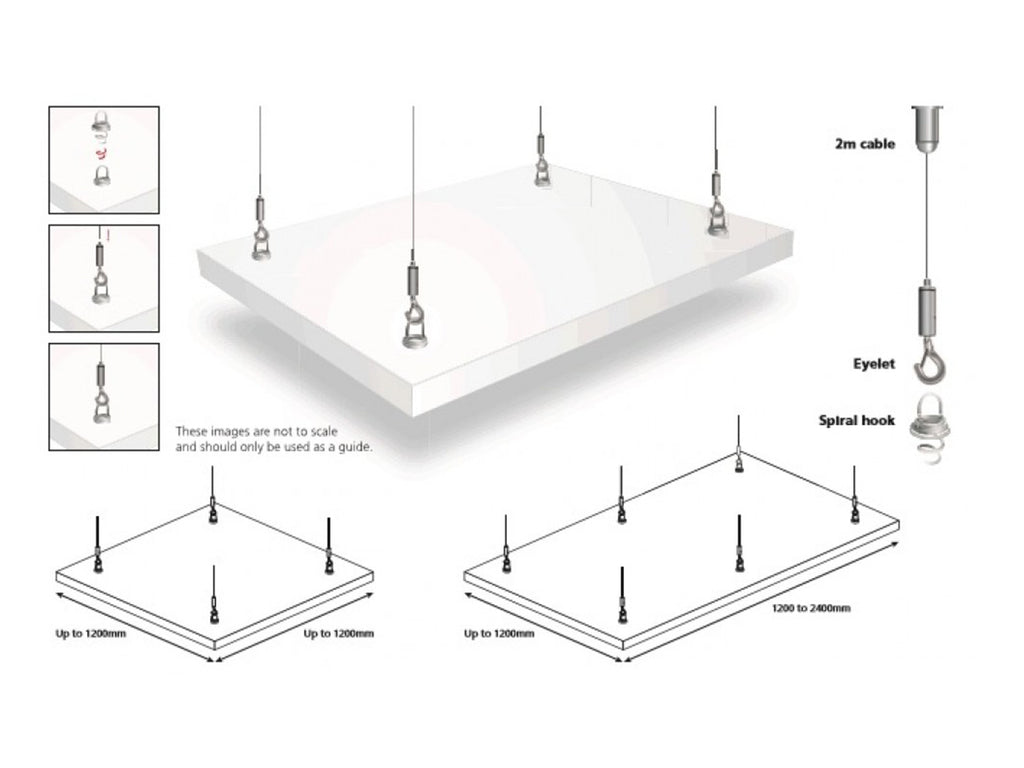 2m cable

Eyelet

Spiral hook

These images are not to scale and should only be used as a guide.

Up to 1200mm

Up to 1200mm

Up to 1200mm

1200 to 2400mm